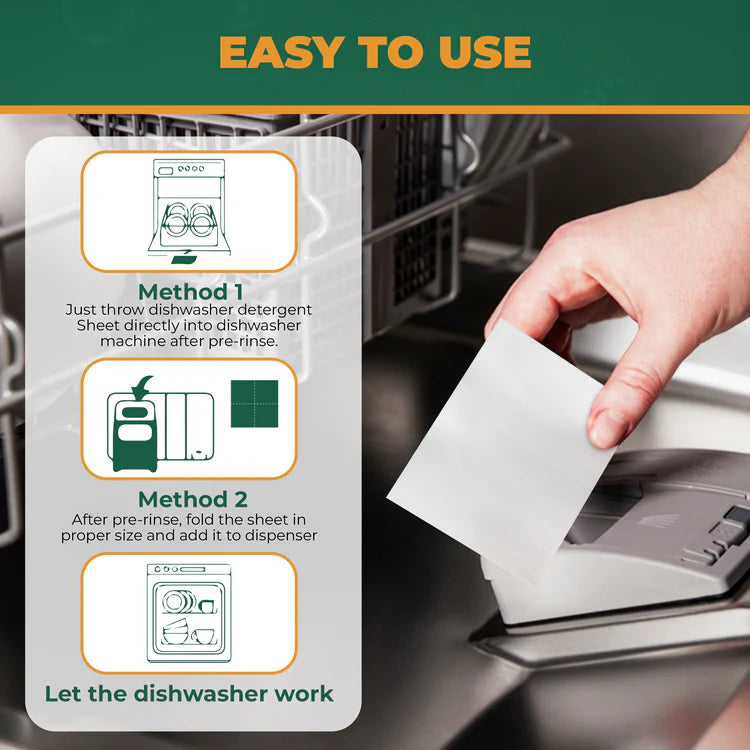 EASY TO USE

Method 1
Just throw dishwasher detergent Sheet directly into dishwasher machine after pre-rinse.

Method 2
After pre-rinse, fold the sheet in proper size and add it to dispenser

Let the dishwasher work